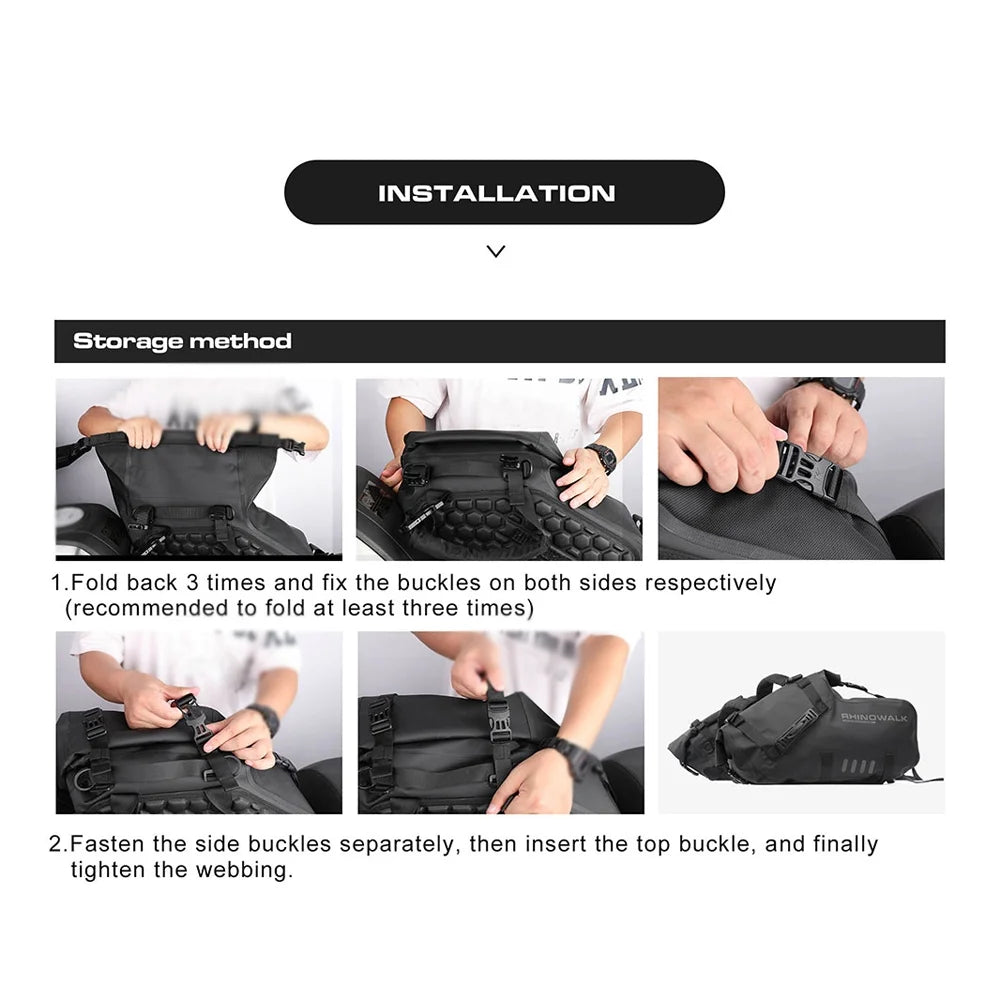 INSTALLATION

Storage method

1.Fold back 3 times and fix the buckles on both sides respectively (recommended to fold at least three times)

RHINOWALK

2.Fasten the side buckles separately, then insert the top buckle, and finally tighten the webbing.