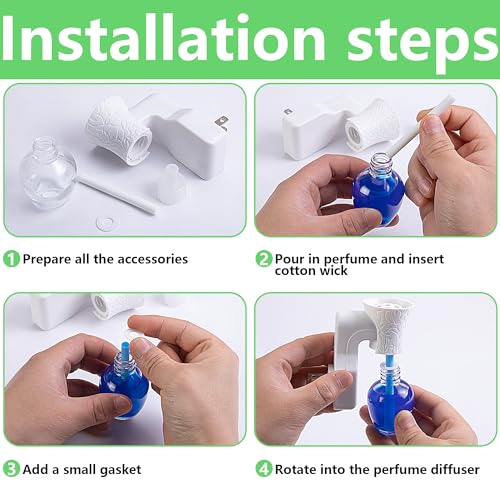 Installation steps

1 Prepare all the accessories

2 Pour in perfume and insert cotton wick

3 Add a small gasket

4 Rotate into the perfume diffuser